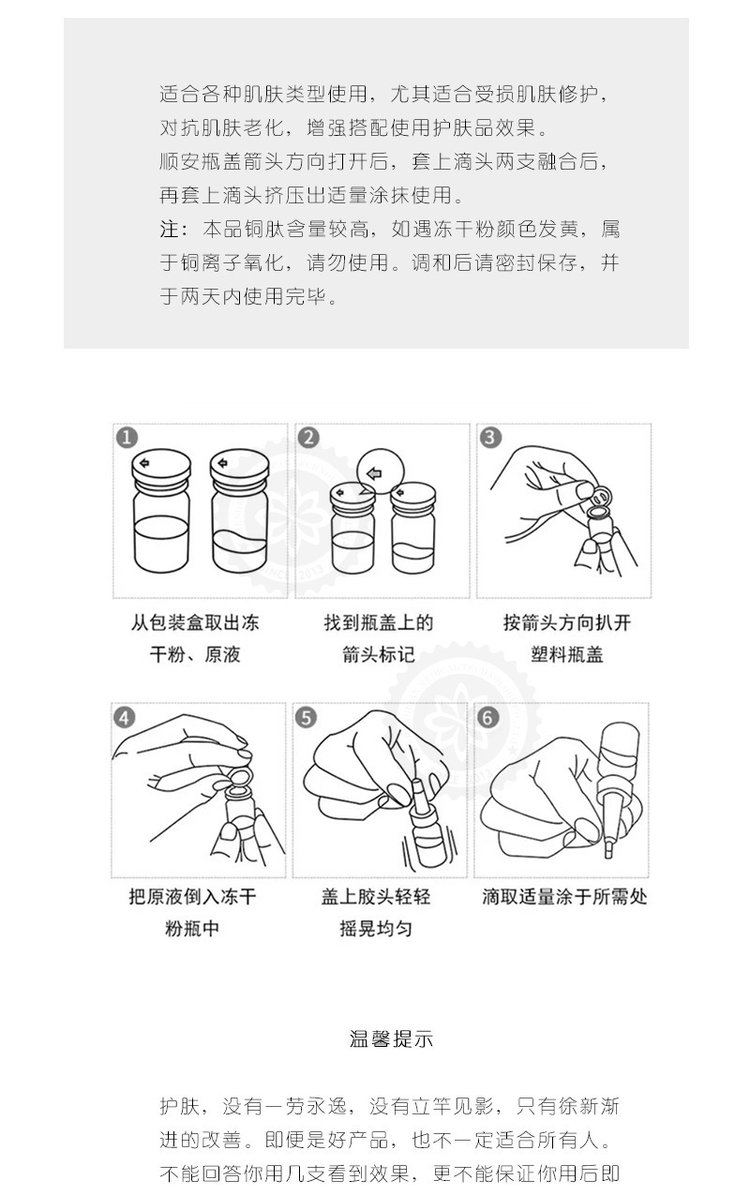 适合各种肌肤类型使用，尤其适合受损肌肤修护，对抗肌肤老化，增强搭配使用护肤品效果。
顺安瓶盖箭头方向打开后，套上滴头两支融合后，再套上滴头挤压出适量涂抹使用。
注：本品铜肽含量较高，如遇冻干粉颜色发黄，属于铜离子氧化，请勿使用。调和后请密封保存，并于两天内使用完毕。

1
从包装盒取出冻干粉、原液

2
找到瓶盖上的箭头标记

3
按箭头方向扒开塑料瓶盖

4
把原液倒入冻干粉瓶中

5
盖上胶头轻轻摇晃均匀

6
滴取适量涂于所需处

温馨提示

护肤，没有一劳永逸，没有立竿见影，只有徐新渐进的改善。即便是好产品，也不一定适合所有人。不能回答你用几支看到效果，更不能保证你用后即