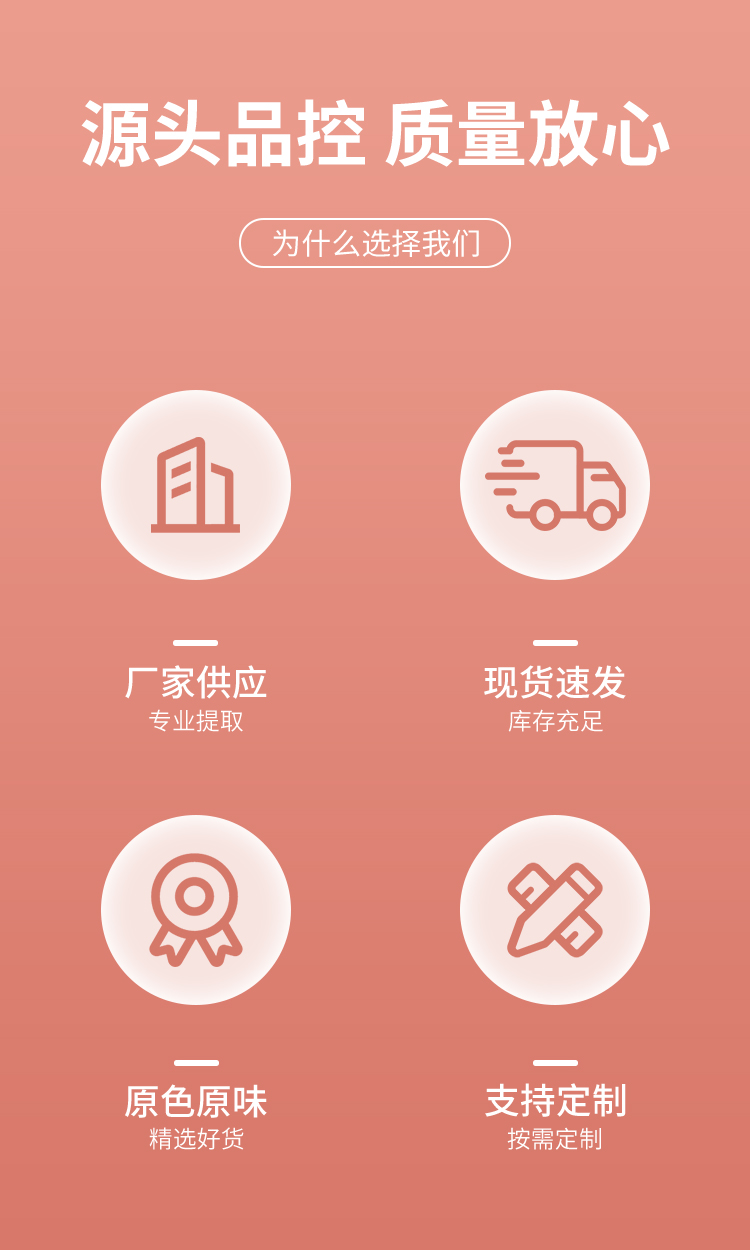 源头品控 质量放心

为什么选择我们

厂家供应
专业提取

现货速发
库存充足

原色原味
精选好货

支持定制
按需定制