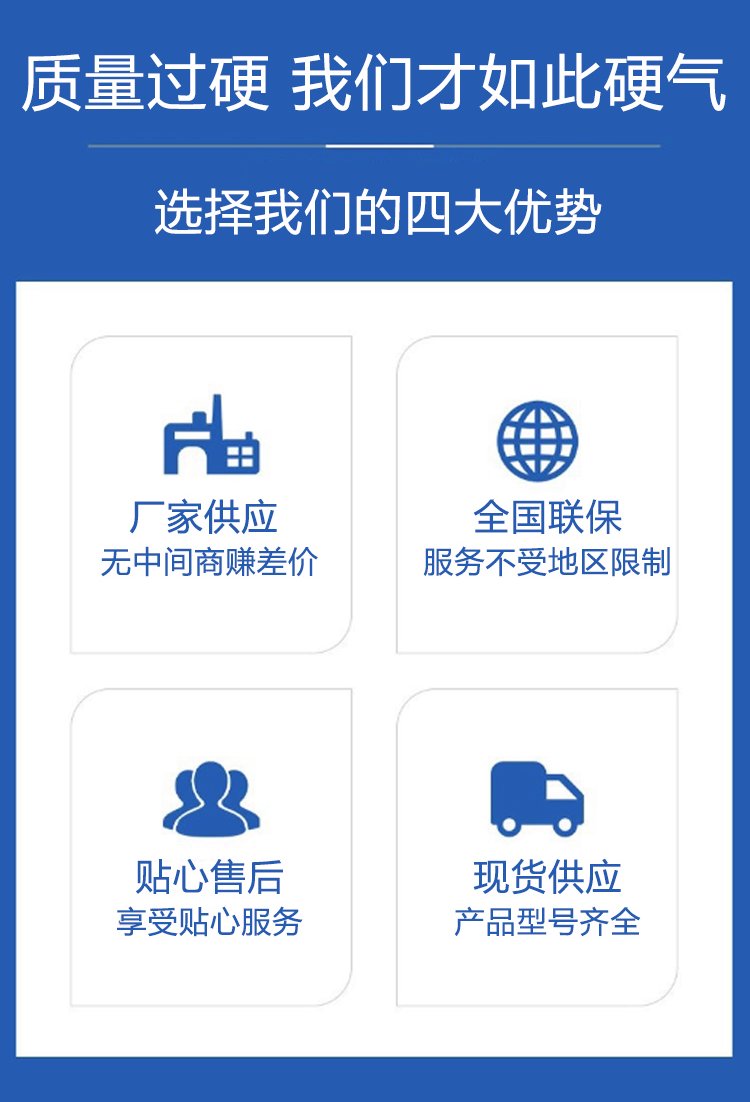 质量过硬 我们才如此硬气

选择我们的四大优势

厂家供应
无中间商赚差价

全国联保
服务不受地区限制

贴心售后
享受贴心服务

现货供应
产品型号齐全