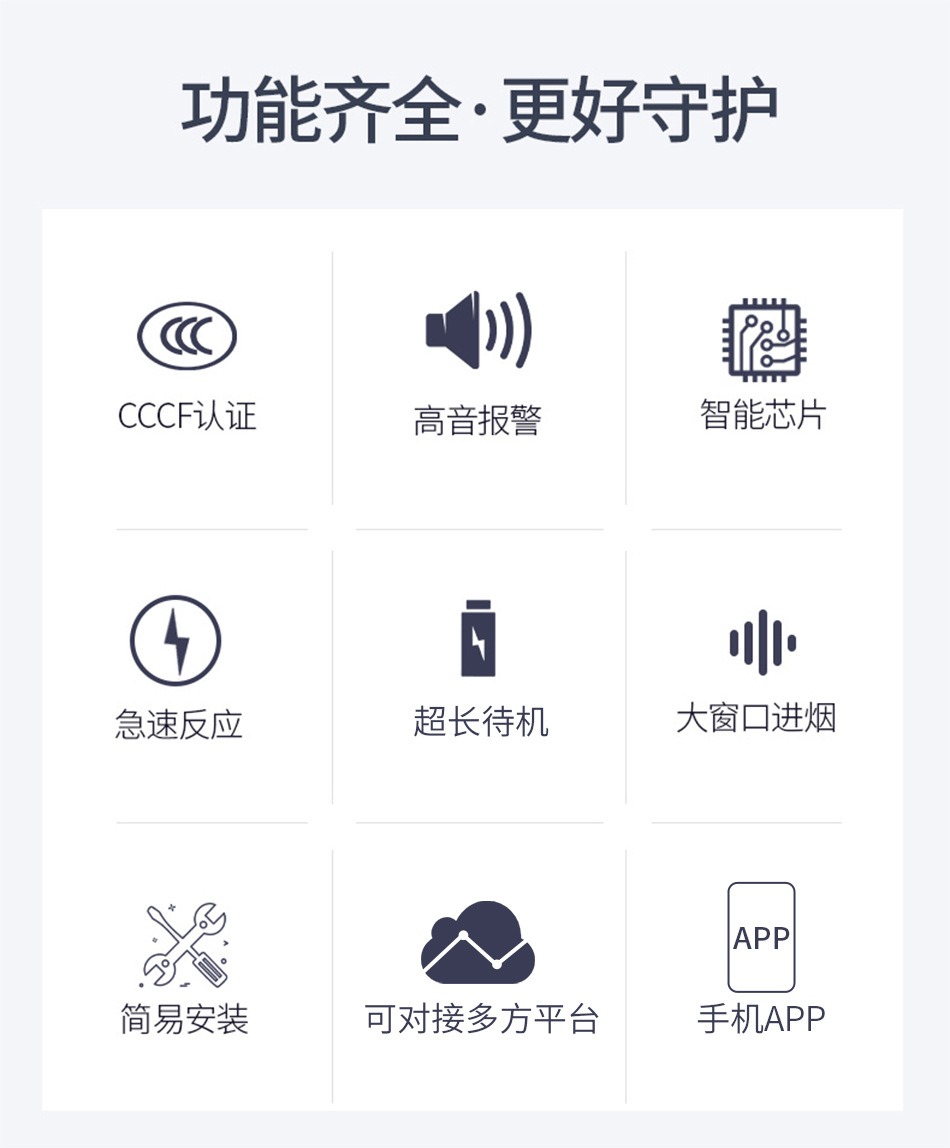 功能齐全·更好守护

CCCF认证

高音报警

智能芯片

急速反应

超长待机

大窗口进烟

简易安装

可对接多方平台

APP
手机APP