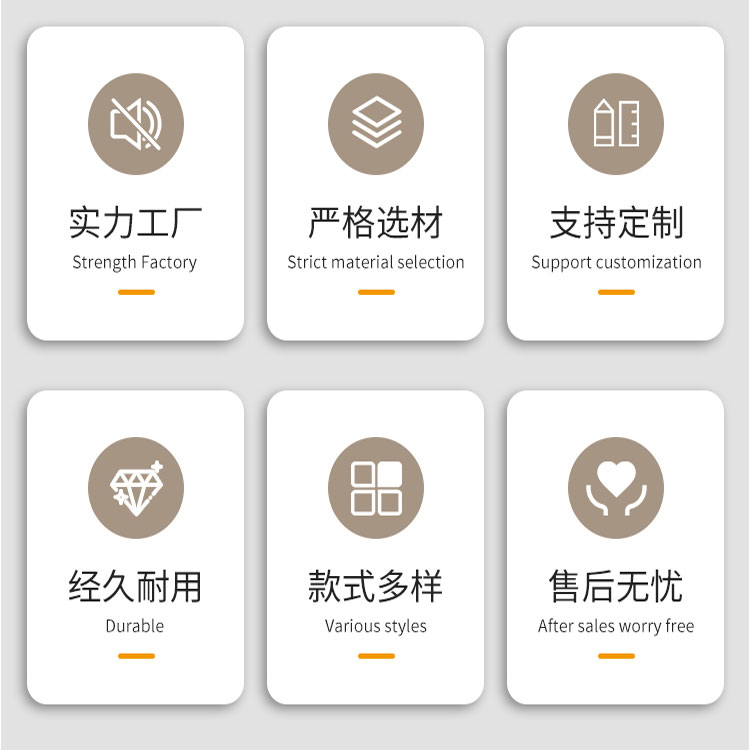 实力工厂
Strength Factory

严格选材
Strict material selection

支持定制
Support customization

经久耐用
Durable

款式多样
Various styles

售后无忧
After sales worry free