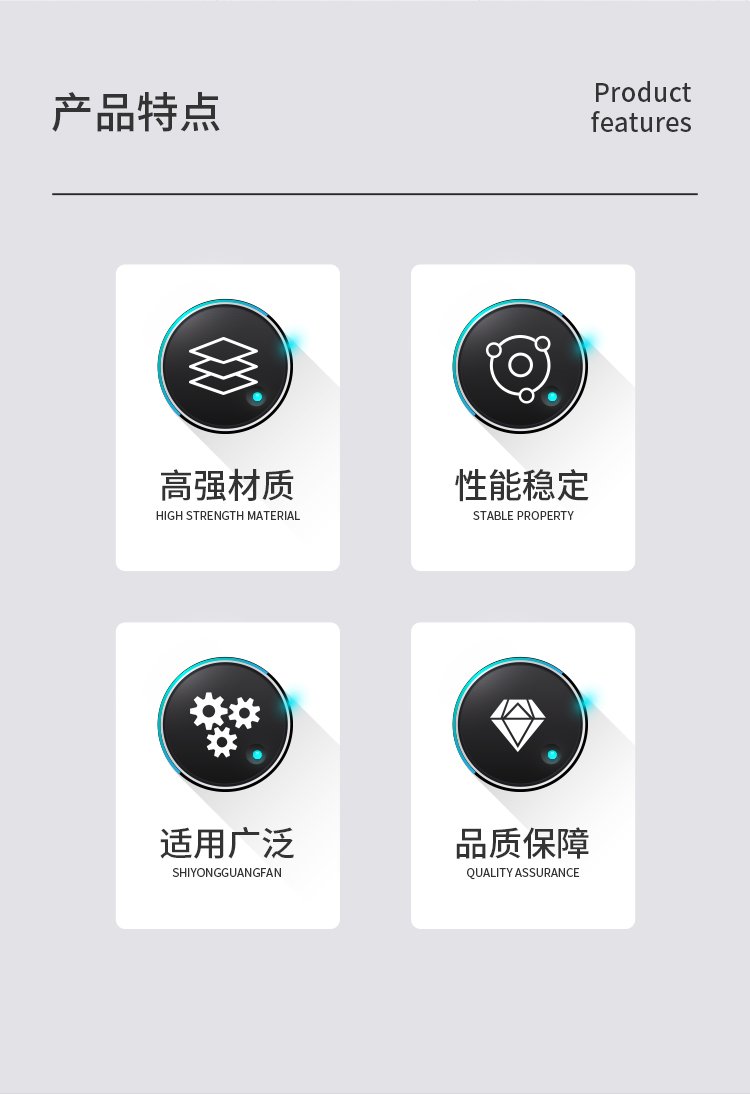 产品特点

Product
features

高强材质
HIGH STRENGTH MATERIAL

性能稳定
STABLE PROPERTY

适用广泛
SHIYONGGUANGFAN

品质保障
QUALITY ASSURANCE