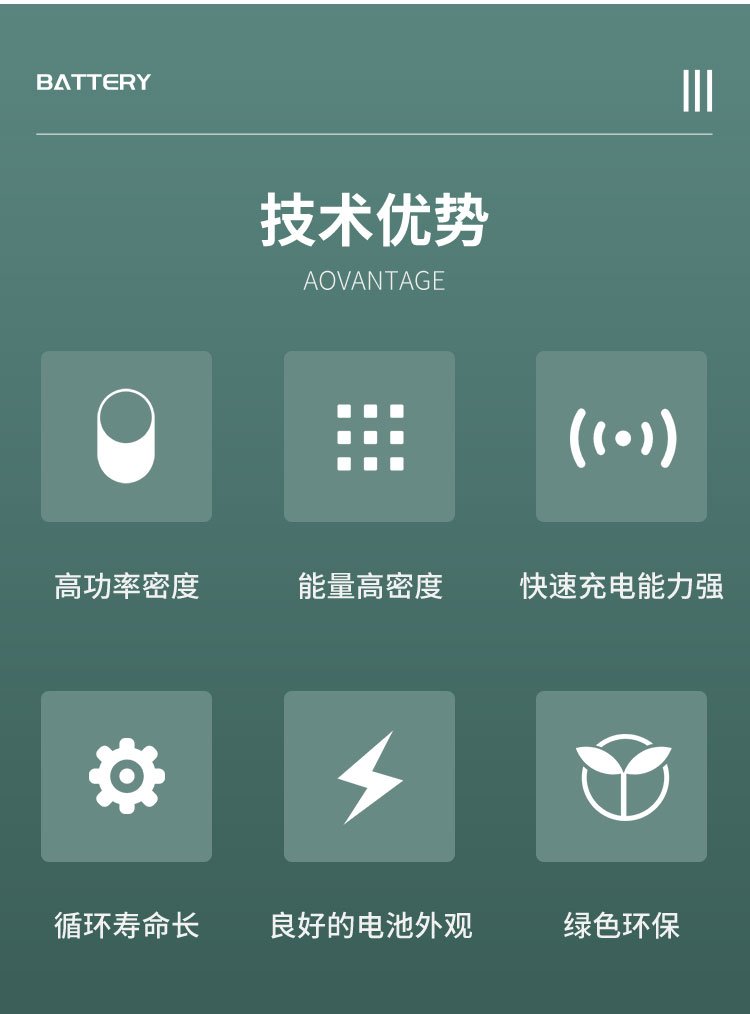 BATTERY

技术优势

AOVANTAGE

高功率密度

能量高密度

快速充电能力强

循环寿命长

良好的电池外观

绿色环保