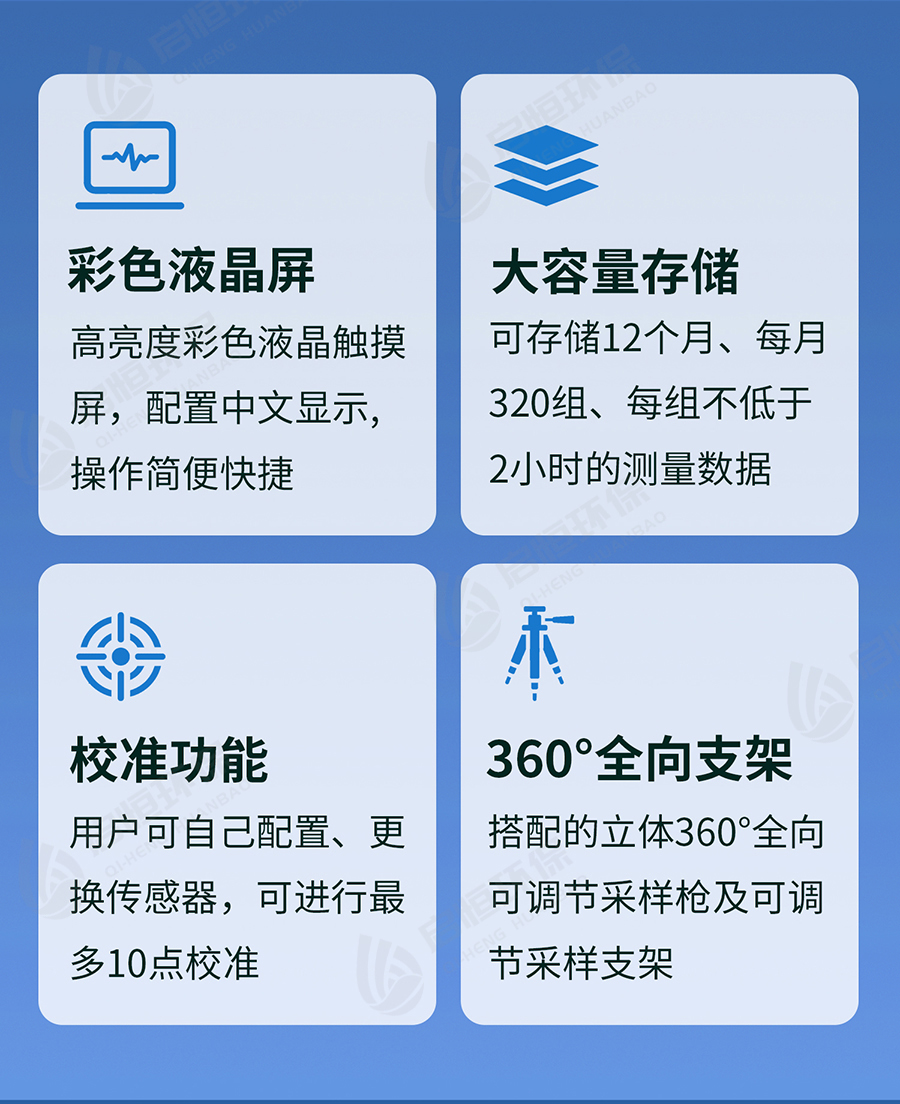 彩色液晶屏

高亮度彩色液晶触摸屏，配置中文显示，操作简便快捷

大容量存储

可存储12个月、每月320组、每组不低于2小时的测量数据

校准功能

用户可自己配置、更换传感器，可进行最多10点校准

360°全向支架

搭配的立体360°全向可调节采样枪及可调节采样支架

启恒环保
QIHENG HUANBAO