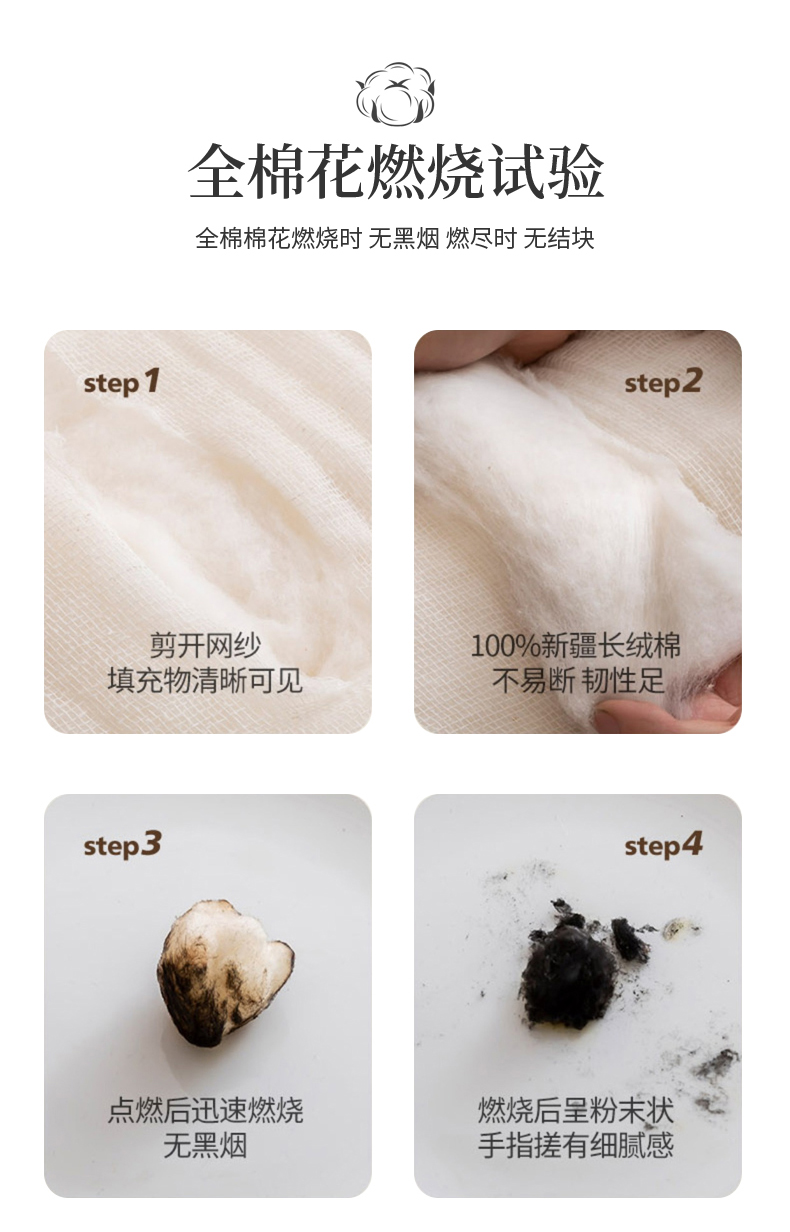 全棉花燃烧试验

全棉棉花燃烧时 无黑烟 燃尽时 无结块

step1

剪开网纱
填充物清晰可见

step2

100%新疆长绒棉
不易断 韧性足

step3

点燃后迅速燃烧
无黑烟

step4

燃烧后呈粉末状
手指搓有细腻感