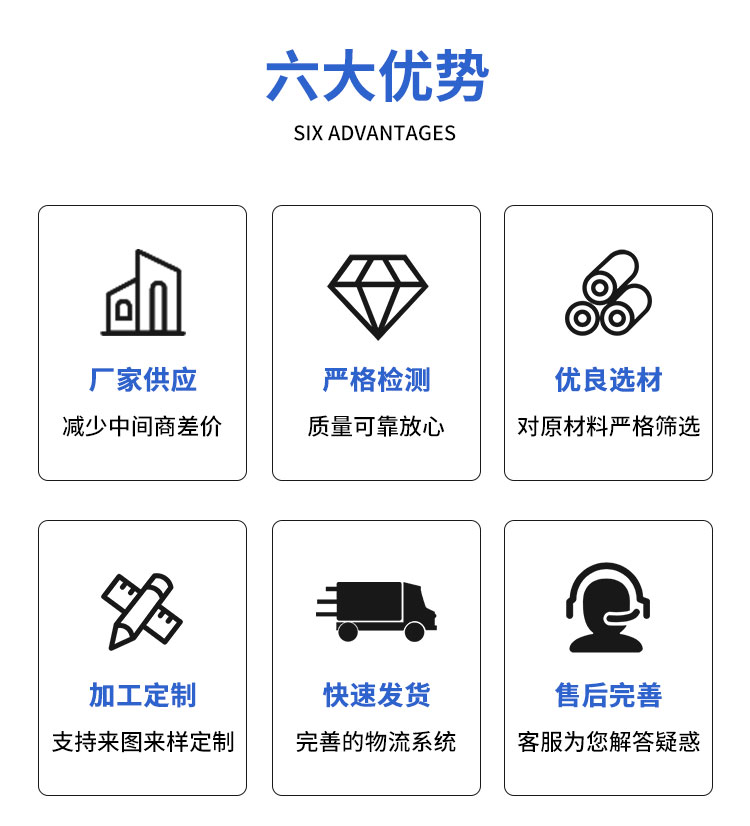 六大优势

SIX ADVANTAGES

厂家供应

减少中间商差价

严格检测

质量可靠放心

优良选材

对原材料严格筛选

加工定制

支持来图来样定制

快速发货

完善的物流系统

售后完善

客服为您解答疑惑