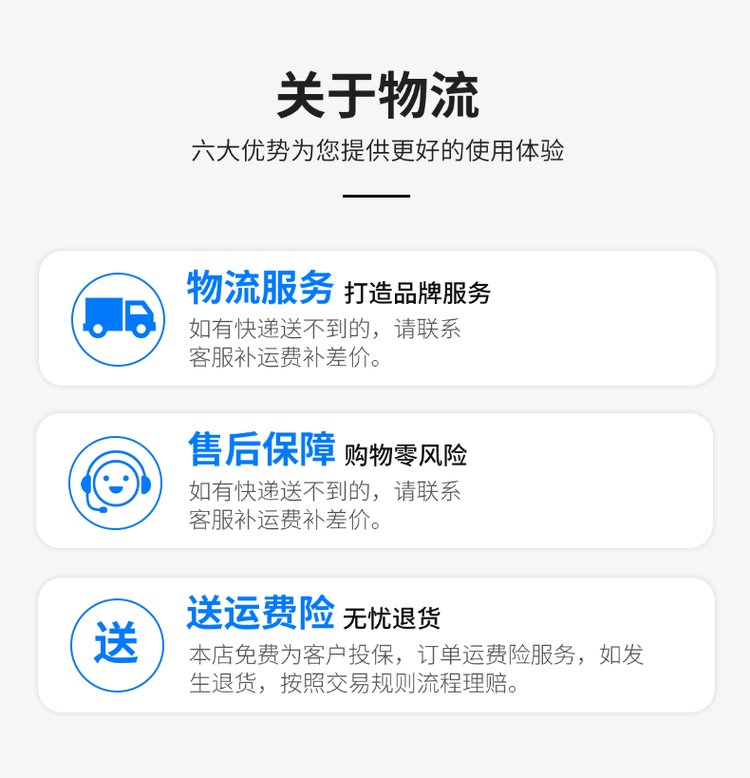 关于物流

六大优势为您提供更好的使用体验

物流服务 打造品牌服务

如有快递送不到的，请联系客服补运费补差价。

售后保障 购物零风险

如有快递送不到的，请联系客服补运费补差价。

送

送运费险 无忧退货

本店免费为客户投保，订单运费险服务，如发生退货，按照交易规则流程理赔。