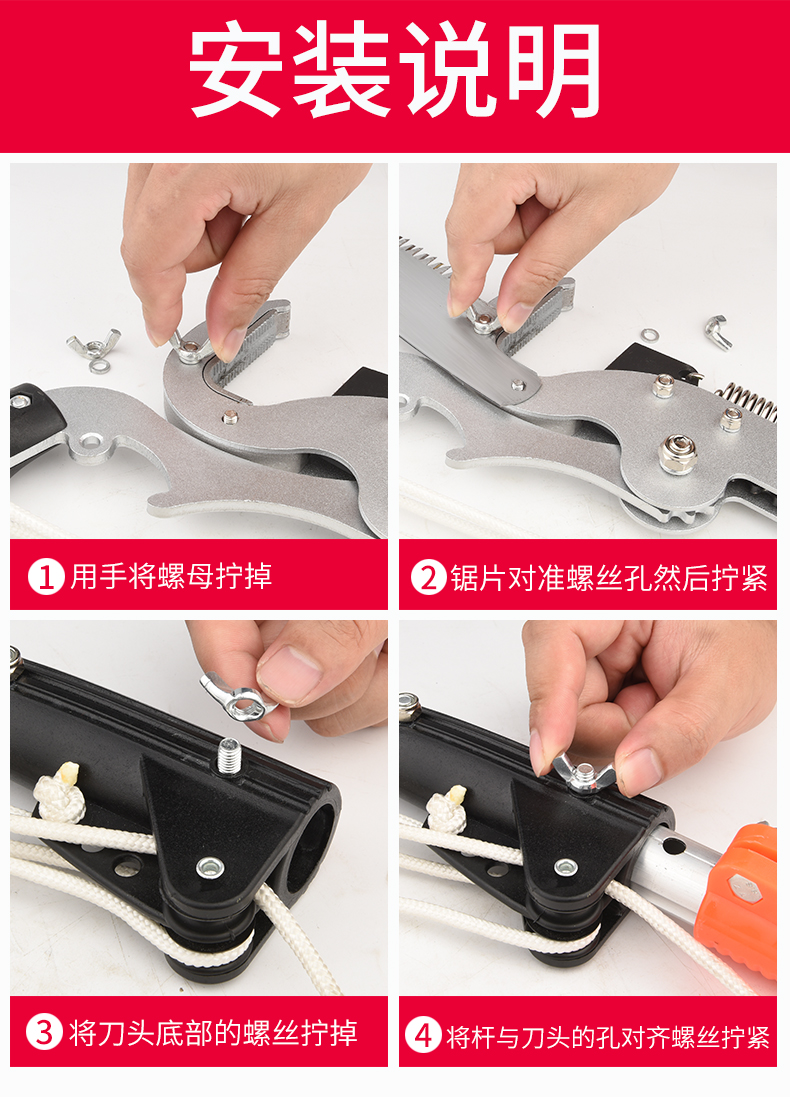 安装说明

1 用手将螺母拧掉

2 锯片对准螺丝孔然后拧紧

3 将刀头底部的螺丝拧掉

4 将杆与刀头的孔对齐螺丝拧紧