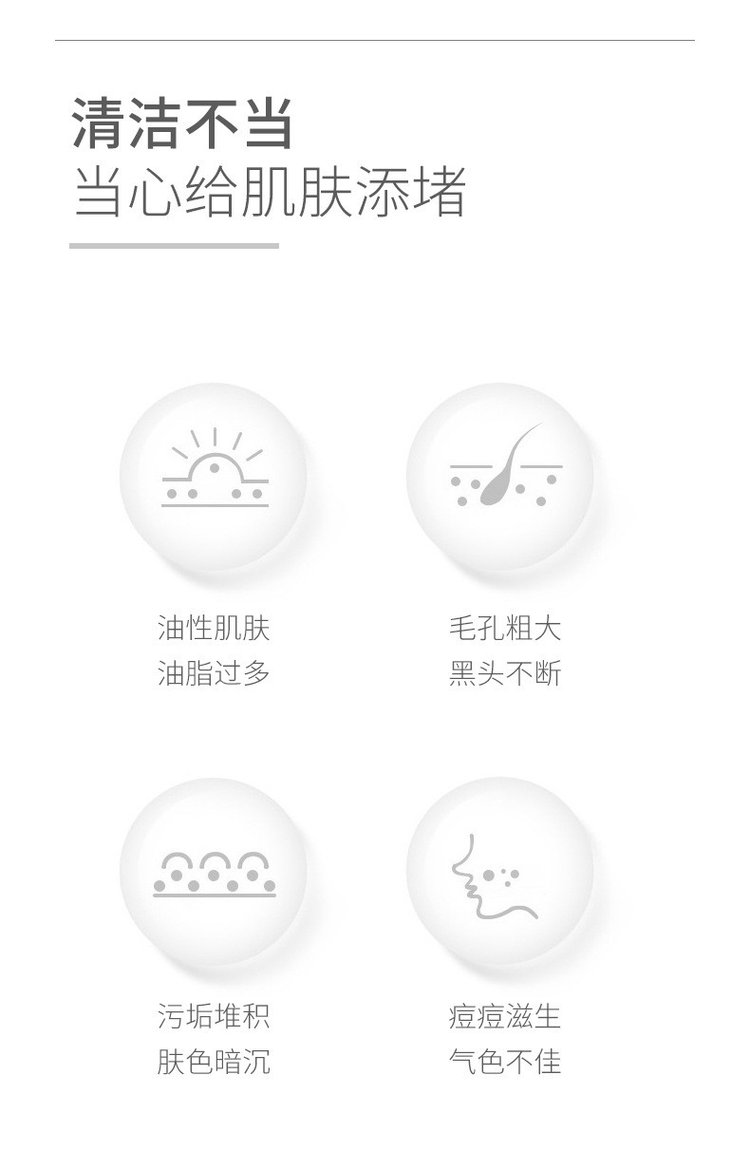 清洁不当
当心给肌肤添堵

油性肌肤
油脂过多

毛孔粗大
黑头不断

污垢堆积
肤色暗沉

痘痘滋生
气色不佳