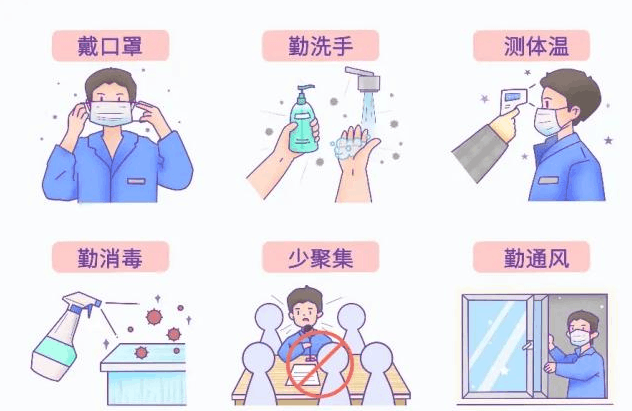 戴口罩

勤洗手

测体温

勤消毒

少聚集

勤通风